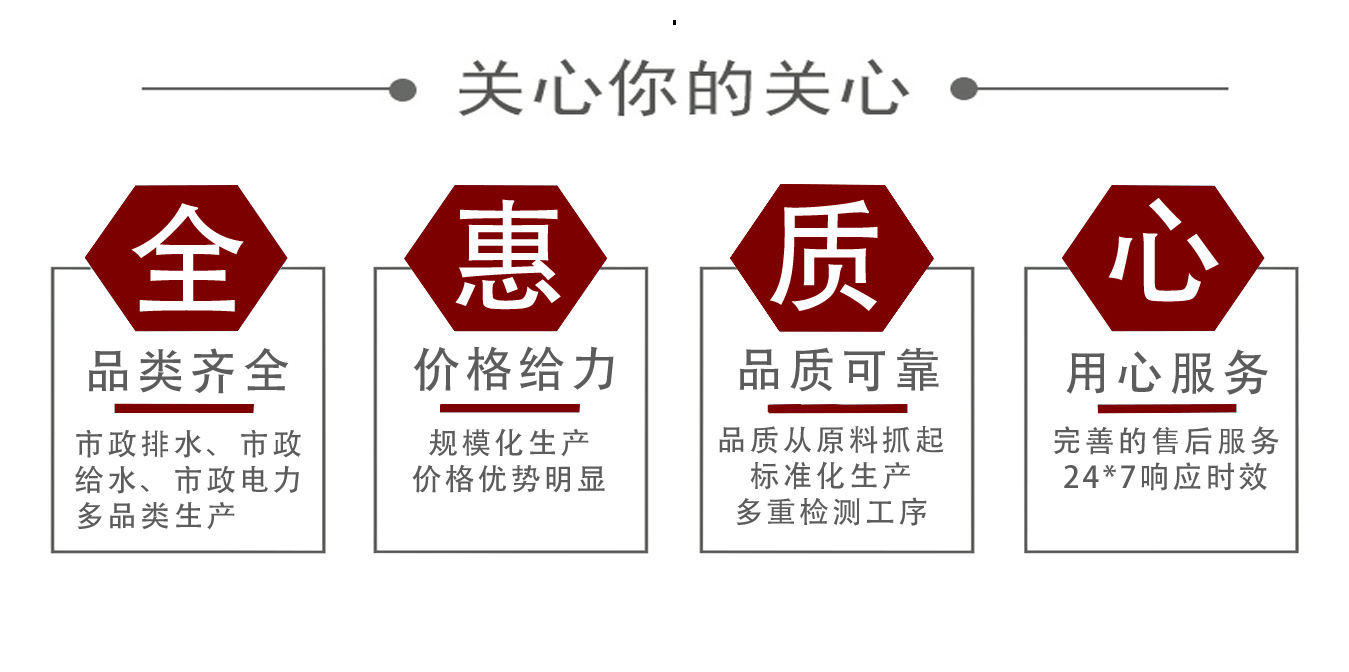 关心你的关心

全

品类齐全

市政排水、市政给水、市政电力多品类生产

惠

价格给力

规模化生产
价格优势明显

质

品质可靠

品质从原料抓起
标准化生产
多重检测工序

心

用心服务

完善的售后服务
24*7响应时效